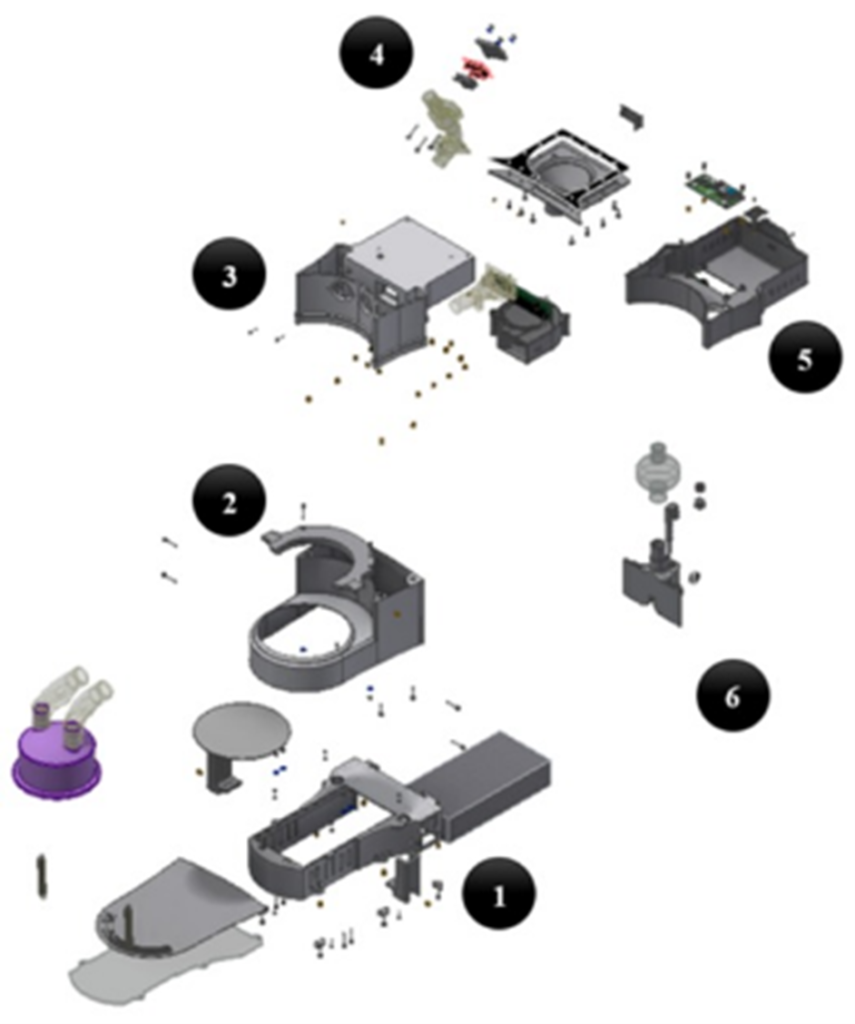 4
3
5
2
6
1